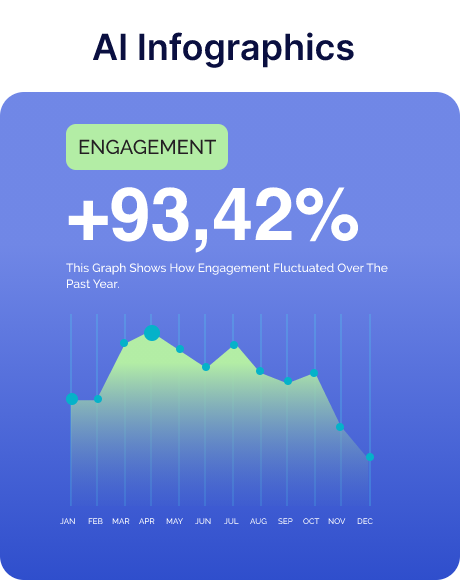 AI Infographics

ENGAGEMENT

+93,42%

This Graph Shows How Engagement Fluctuated Over The Past Year.

JAN FEB MAR APR MAY JUN JUL AUG SEP OCT NOV DEC